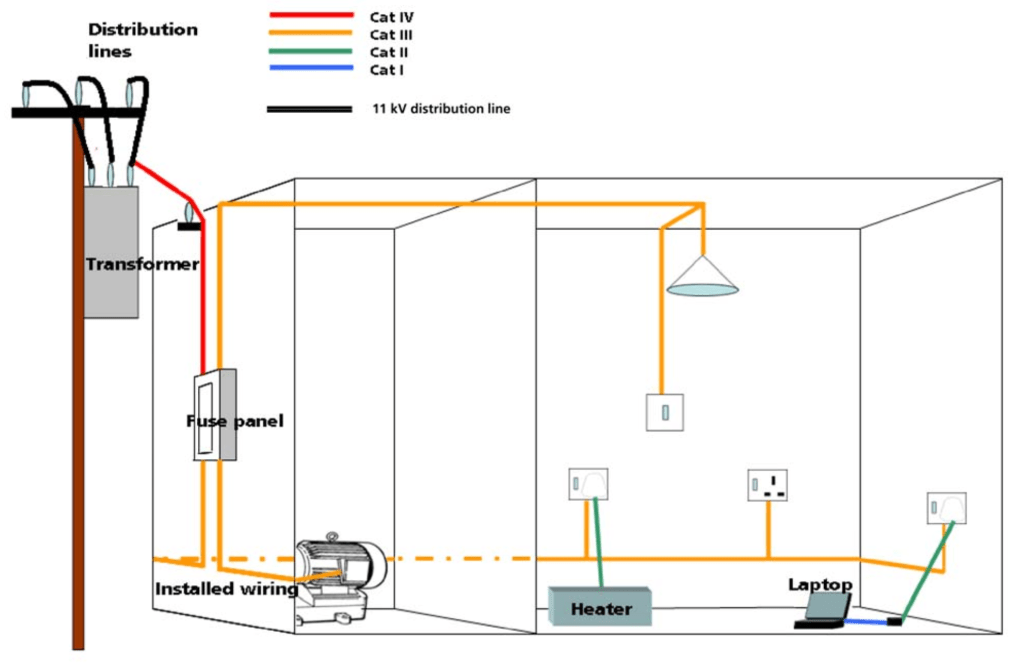 Distribution lines

Cat IV
Cat III
Cat II
Cat I

11 kV distribution line

Transformer

Fuse panel

Installed wiring

Heater

Laptop