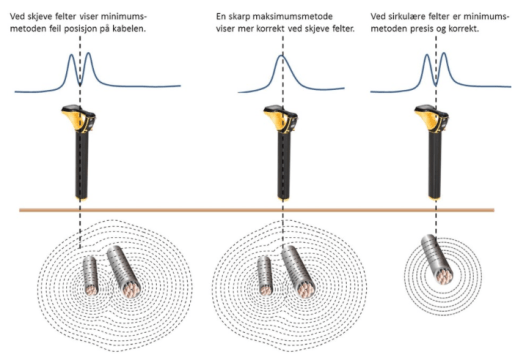 Ved skjeve felter viser minimumsmetoden feil posisjon på kabelen.

En skarp maksimumsmetode viser mer korrekt ved skjeve felter.

Ved sirkulære felter er minimumsmetoden presis og korrekt.